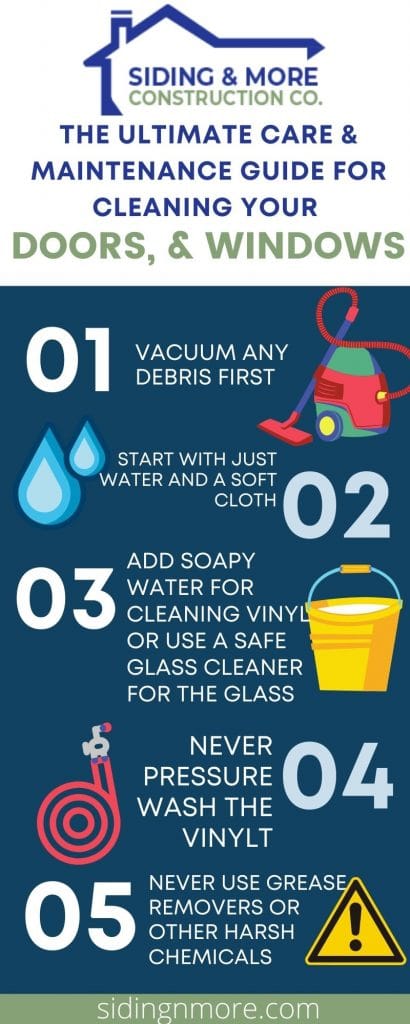 SIDING & MORE
CONSTRUCTION CO.

THE ULTIMATE CARE & MAINTENANCE GUIDE FOR CLEANING YOUR

DOORS, & WINDOWS

01 VACUUM ANY DEBRIS FIRST

START WITH JUST WATER AND A SOFT CLOTH 02

03 ADD SOAPY WATER FOR CLEANING VINYL OR USE A SAFE GLASS CLEANER FOR THE GLASS

NEVER PRESSURE WASH THE VINYLT 04

05 NEVER USE GREASE REMOVERS OR OTHER HARSH CHEMICALS

sidingnmore.com