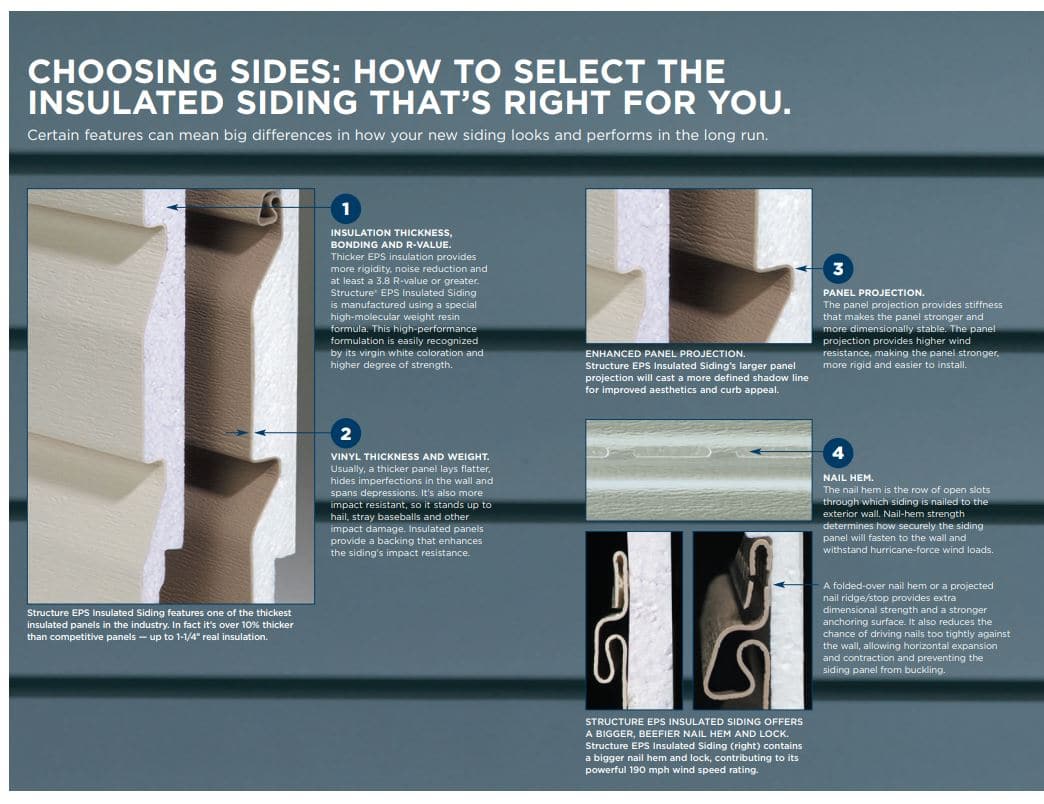 CHOOSING SIDES: HOW TO SELECT THE INSULATED SIDING THAT'S RIGHT FOR YOU.

Certain features can mean big differences in how your new siding looks and performs in the long run.

1

INSULATION THICKNESS, BONDING AND R-VALUE.
Thicker EPS insulation provides more rigidity, noise reduction and at least a 3.8 R-value or greater. Structure® EPS Insulated Siding is manufactured using a special high-molecular weight resin formula. This high-performance formulation is easily recognized by its virgin white coloration and higher degree of strength.

2

VINYL THICKNESS AND WEIGHT.
Usually, a thicker panel lays flatter, hides imperfections in the wall and spans depressions. It's also more impact resistant, so it stands up to hail, stray baseballs and other impact damage. Insulated panels provide a backing that enhances the siding's impact resistance.

Structure EPS Insulated Siding features one of the thickest insulated panels in the industry. In fact it's over 10% thicker than competitive panels — up to 1-1/4" real insulation.

3

PANEL PROJECTION.
The panel projection provides stiffness that makes the panel stronger and more dimensionally stable. The panel projection provides higher wind resistance, making the panel stronger, more rigid and easier to install.

ENHANCED PANEL PROJECTION.
Structure EPS Insulated Siding's larger panel projection will cast a more defined shadow line for improved aesthetics and curb appeal.

4

NAIL HEM.
The nail hem is the row of open slots through which siding is nailed to the exterior wall. Nail-hem strength determines how securely the siding panel will fasten to the wall and withstand hurricane-force wind loads.

A folded-over nail hem or a projected nail ridge/stop provides extra dimensional strength and a stronger anchoring surface. It also reduces the chance of driving nails too tightly against the wall, allowing horizontal expansion and contraction and preventing the siding panel from buckling.

STRUCTURE EPS INSULATED SIDING OFFERS A BIGGER, BEEFIER NAIL HEM AND LOCK.
Structure EPS Insulated Siding (right) contains a bigger nail hem and lock, contributing to its powerful 190 mph wind speed rating.